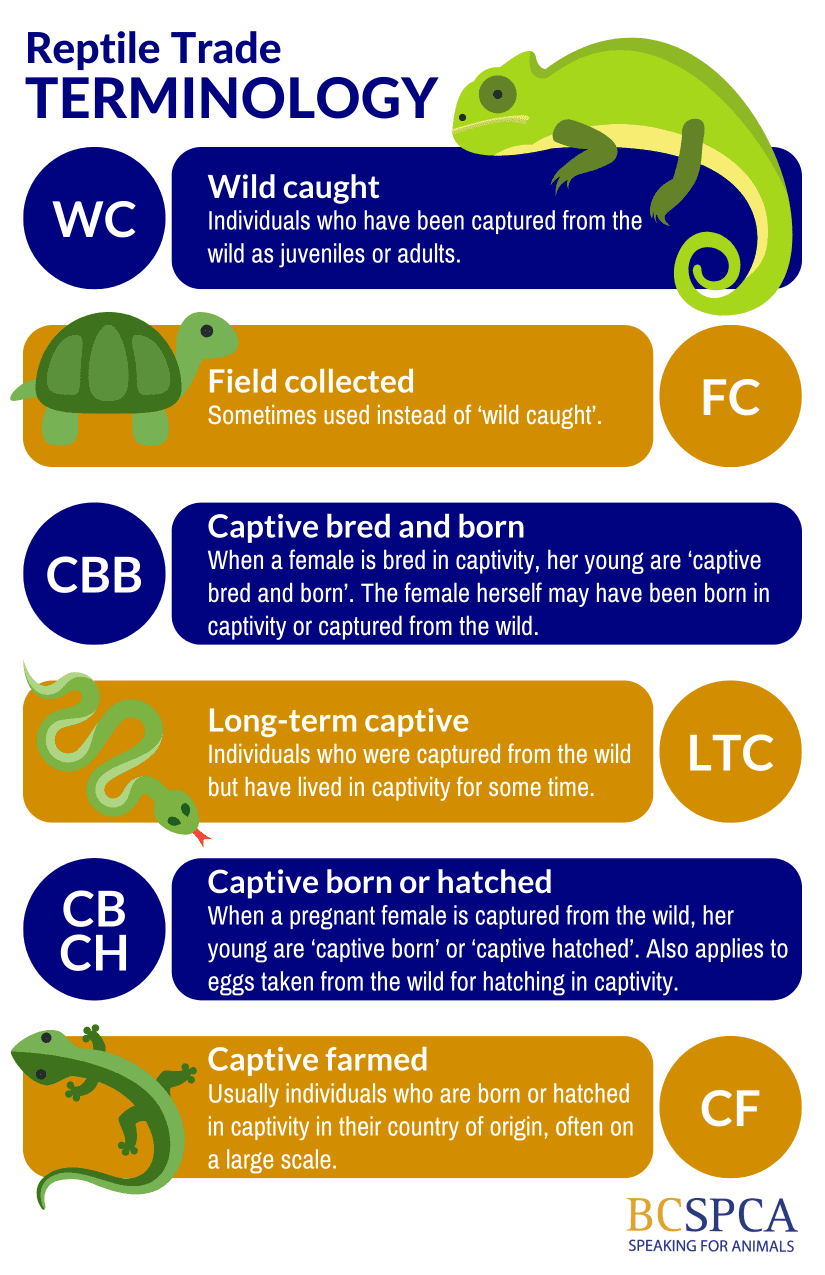 Reptile Trade
TERMINOLOGY

WC

Wild caught
Individuals who have been captured from the wild as juveniles or adults.

Field collected
Sometimes used instead of 'wild caught'.

FC

CBB

Captive bred and born
When a female is bred in captivity, her young are 'captive bred and born'. The female herself may have been born in captivity or captured from the wild.

Long-term captive
Individuals who were captured from the wild but have lived in captivity for some time.

LTC

CB
CH

Captive born or hatched
When a pregnant female is captured from the wild, her young are 'captive born' or 'captive hatched'. Also applies to eggs taken from the wild for hatching in captivity.

Captive farmed
Usually individuals who are born or hatched in captivity in their country of origin, often on a large scale.

CF

BCSPCA
SPEAKING FOR ANIMALS