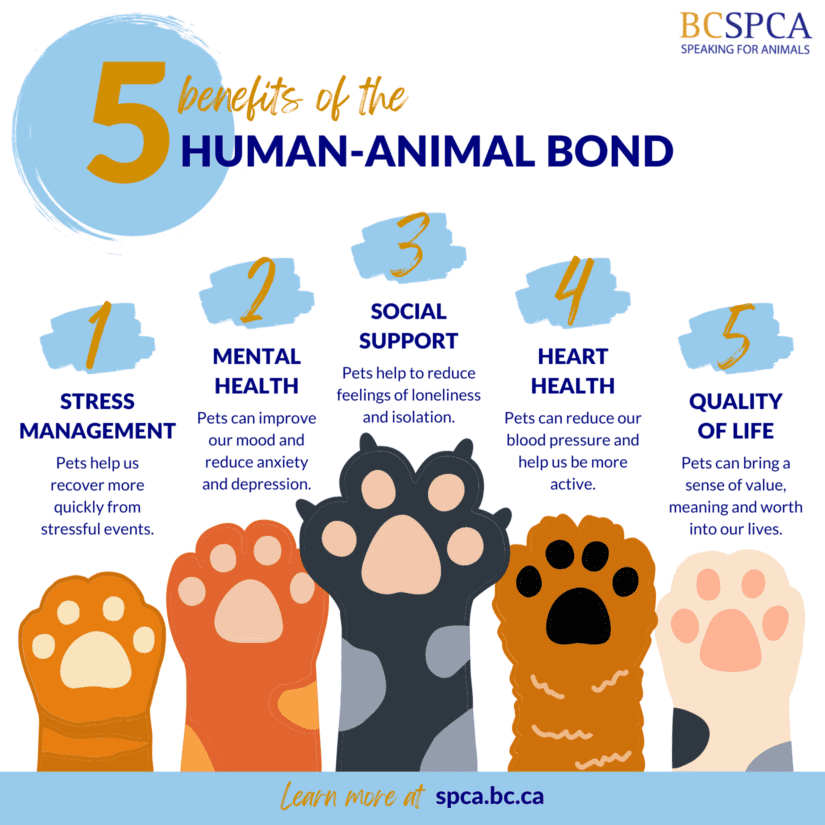 BCSPCA
SPEAKING FOR ANIMALS

5 benefits of the
HUMAN-ANIMAL BOND

1
STRESS MANAGEMENT
Pets help us recover more quickly from stressful events.

2
MENTAL HEALTH
Pets can improve our mood and reduce anxiety and depression.

3
SOCIAL SUPPORT
Pets help to reduce feelings of loneliness and isolation.

4
HEART HEALTH
Pets can reduce our blood pressure and help us be more active.

5
QUALITY OF LIFE
Pets can bring a sense of value, meaning and worth into our lives.

Learn more at spca.bc.ca