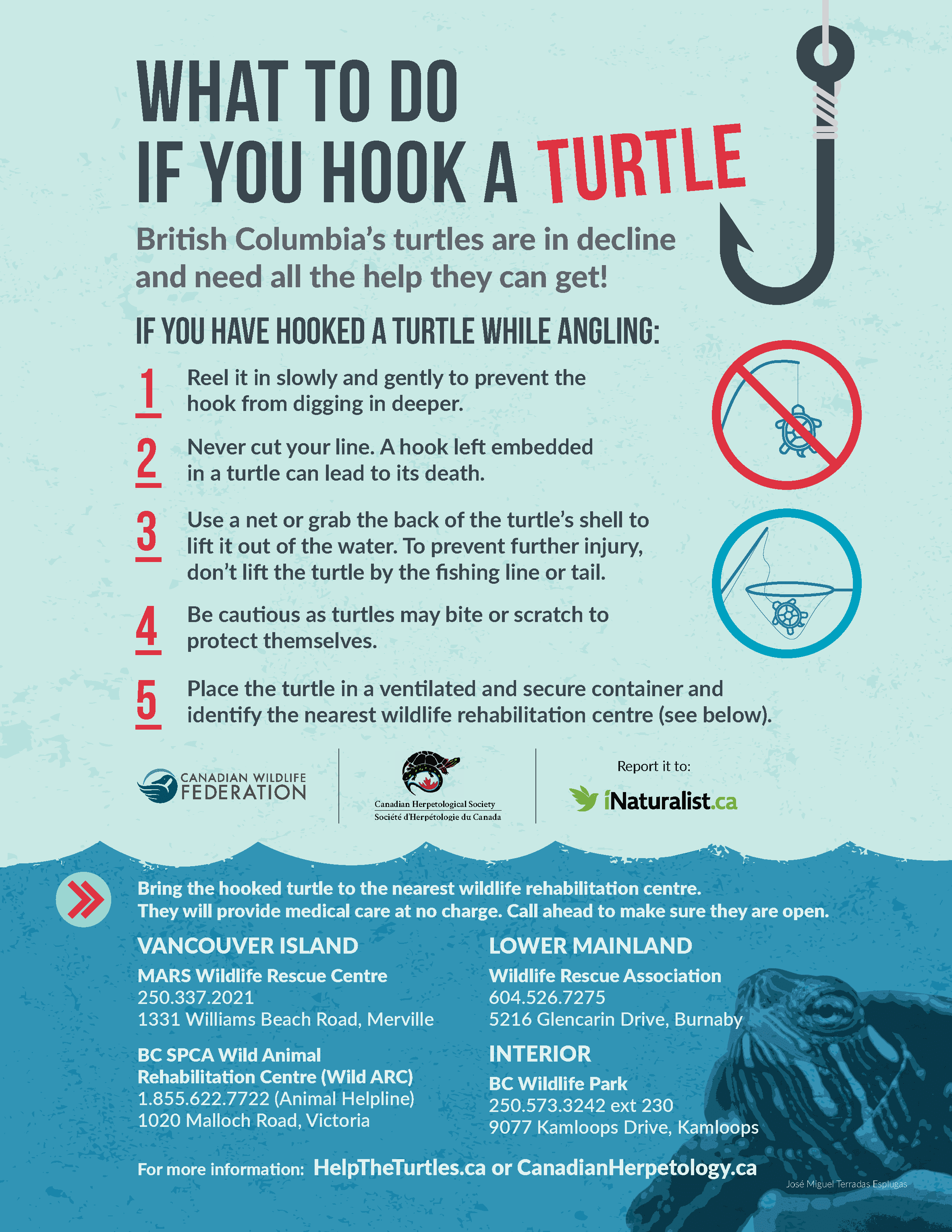 WHAT TO DO IF YOU HOOK A TURTLE

British Columbia's turtles are in decline and need all the help they can get!

IF YOU HAVE HOOKED A TURTLE WHILE ANGLING:

1 Reel it in slowly and gently to prevent the hook from digging in deeper.

2 Never cut your line. A hook left embedded in a turtle can lead to its death.

3 Use a net or grab the back of the turtle's shell to lift it out of the water. To prevent further injury, don't lift the turtle by the fishing line or tail.

4 Be cautious as turtles may bite or scratch to protect themselves.

5 Place the turtle in a ventilated and secure container and identify the nearest wildlife rehabilitation centre (see below).

CANADIAN WILDLIFE FEDERATION

Canadian Herpetological Society
Société d'Herpétologie du Canada

Report it to:
iNaturalist.ca

Bring the hooked turtle to the nearest wildlife rehabilitation centre. They will provide medical care at no charge. Call ahead to make sure they are open.

VANCOUVER ISLAND
MARS Wildlife Rescue Centre
250.337.2021
1331 Williams Beach Road, Merville

BC SPCA Wild Animal Rehabilitation Centre (Wild ARC)
1.855.622.7722 (Animal Helpline)
1020 Malloch Road, Victoria

LOWER MAINLAND
Wildlife Rescue Association
604.526.7275
5216 Glencarin Drive, Burnaby

INTERIOR
BC Wildlife Park
250.573.3242 ext 230
9077 Kamloops Drive, Kamloops

For more information: HelpTheTurtles.ca or CanadianHerpetology.ca

José Miguel Terradas Esplugas