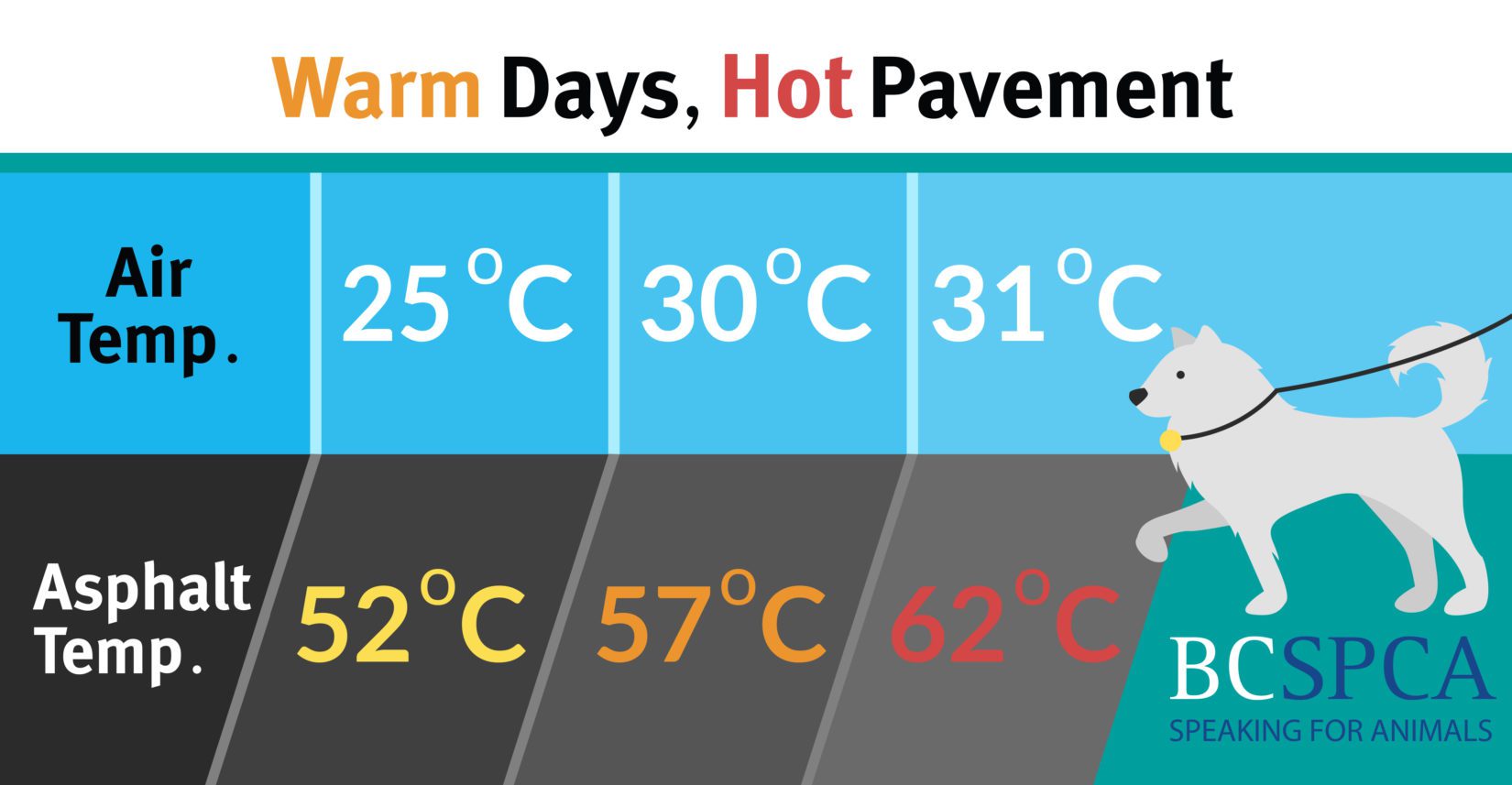 Warm Days, Hot Pavement

| Air Temp. | 25°C | 30°C | 31°C |
|---|---|---|---|
| Asphalt Temp. | 52°C | 57°C | 62°C |

BCSPCA
SPEAKING FOR ANIMALS